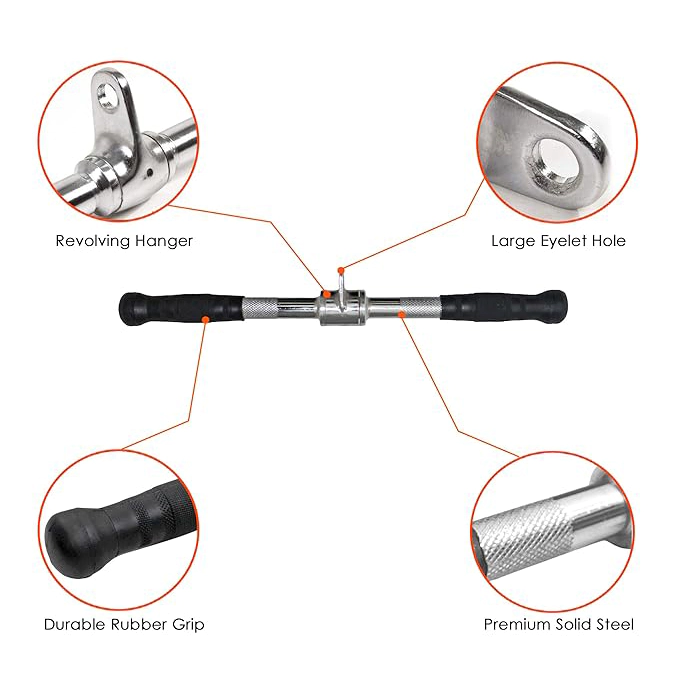 Revolving Hanger

Large Eyelet Hole

Durable Rubber Grip

Premium Solid Steel